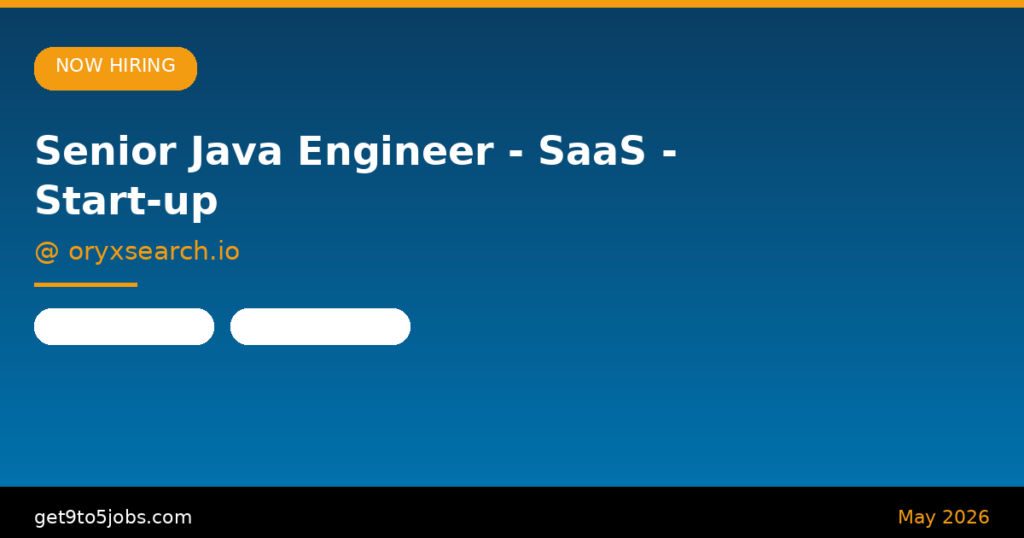 NOW HIRING

Senior Java Engineer - SaaS - Start-up

@ oryxsearch.io

get9to5jobs.com

May 2026