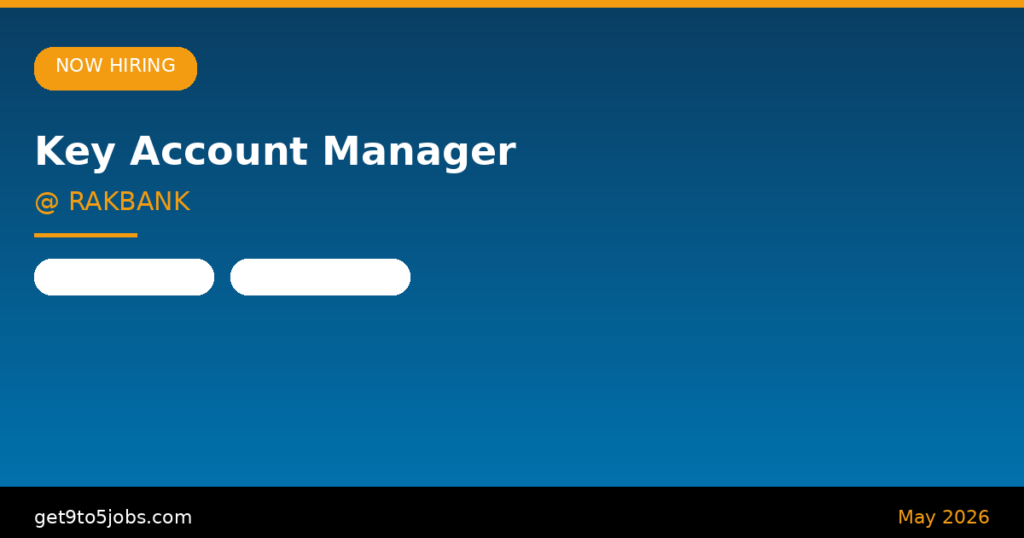 NOW HIRING

Key Account Manager

@ RAKBANK

get9to5jobs.com

May 2026