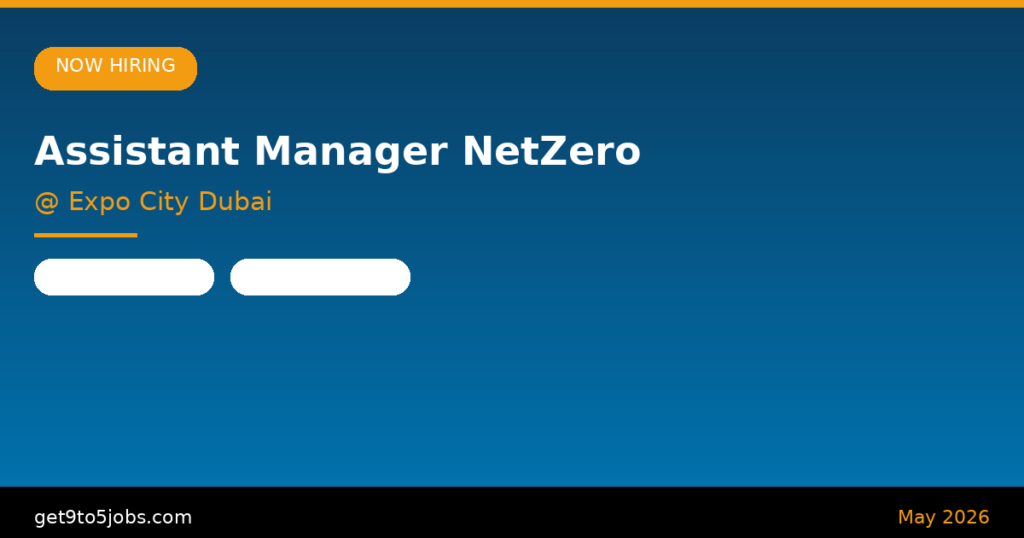 NOW HIRING

Assistant Manager NetZero

@ Expo City Dubai

get9to5jobs.com

May 2026